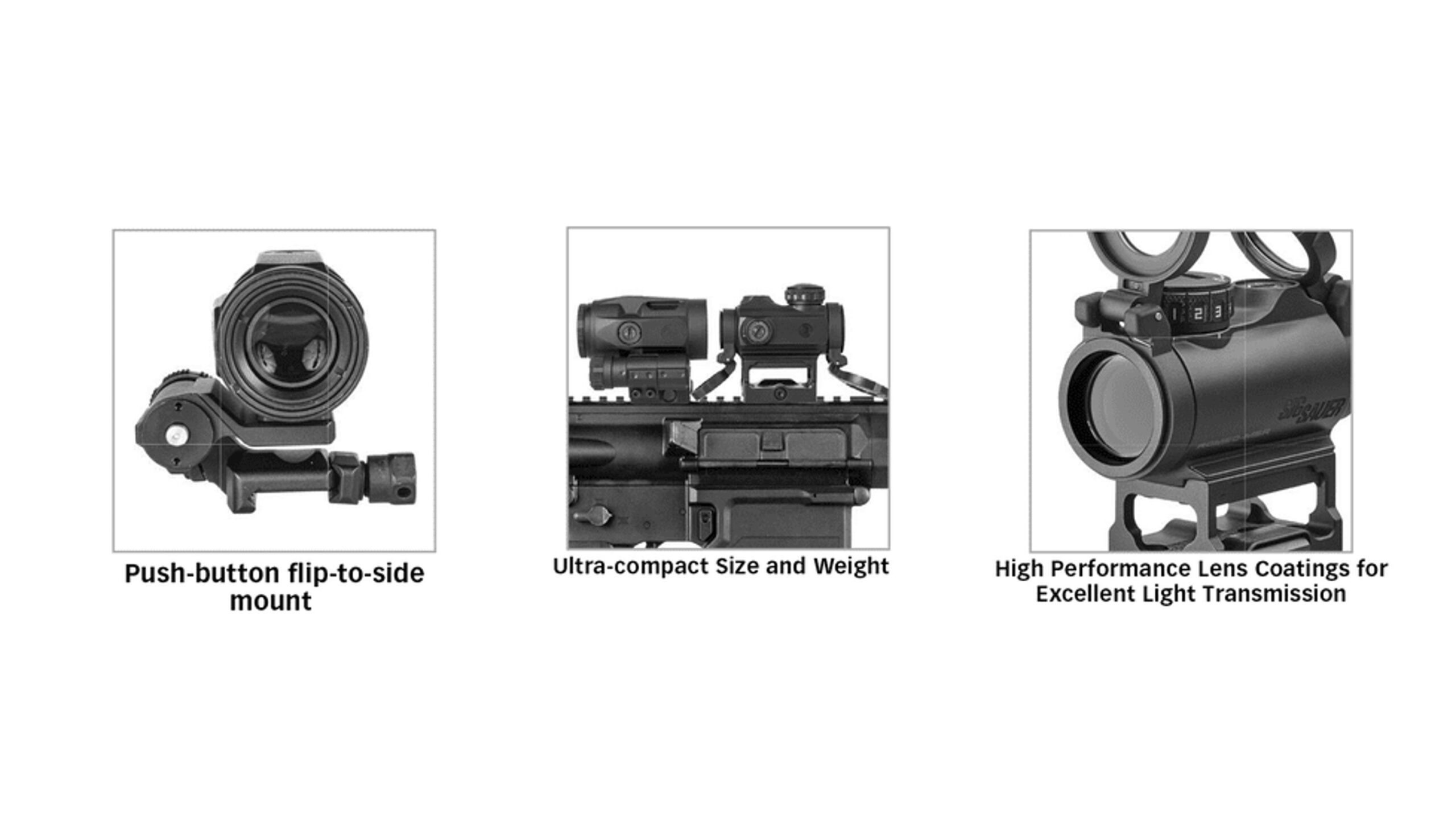 Push-button flip-to-side mount

Ultra-compact Size and Weight

1 2 3

SIG SAUER

High Performance Lens Coatings for Excellent Light Transmission